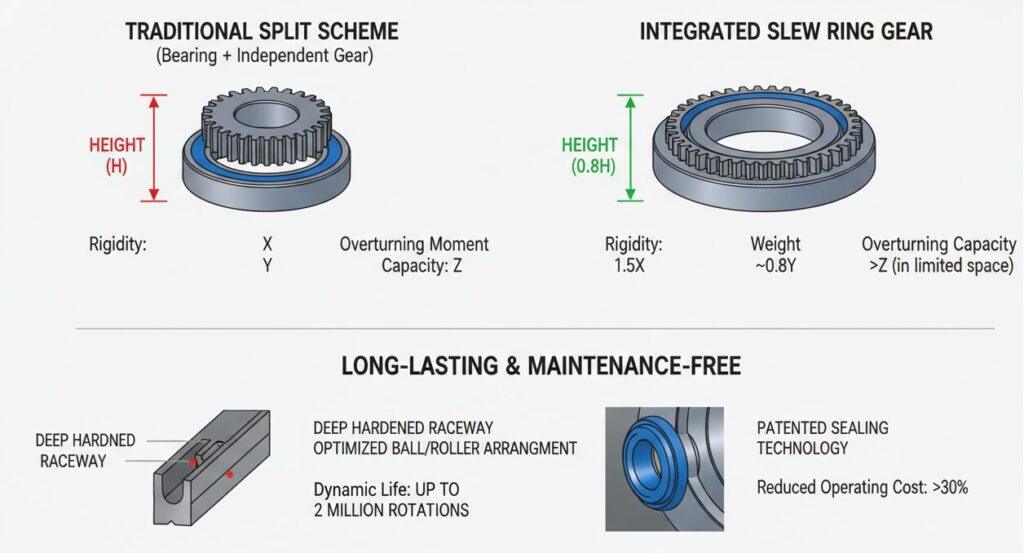 TRADITIONAL SPLIT SCHEME
(Bearing + Independent Gear)

HEIGHT (H)

Rigidity: X Y

Overturning Moment Capacity: Z

INTEGRATED SLEW RING GEAR

HEIGHT (0.8H)

Rigidity: 1.5X

Weight ~0.8Y

Overturning Capacity >Z (in limited space)

LONG-LASTING & MAINTENANCE-FREE

DEEP HARDNED RACEWAY

DEEP HARDENED RACEWAY
OPTIMIZED BALL/ROLLER ARRANGMENT

Dynamic Life: UP TO 2 MILLION ROTATIONS

PATENTED SEALING TECHNOLOGY

Reduced Operating Cost: >30%