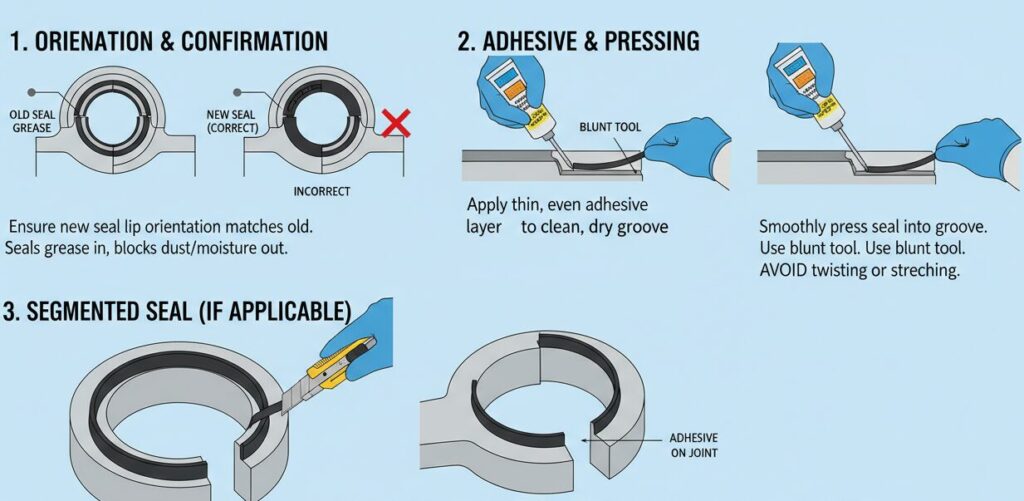 1. ORIENATION & CONFIRMATION

OLD SEAL GREASE

NEW SEAL (CORRECT)

INCORRECT

Ensure new seal lip orientation matches old. Seals grease in, blocks dust/moisture out.

2. ADHESIVE & PRESSING

BLUNT TOOL

Apply thin, even adhesive layer to clean, dry groove

Smoothly press seal into groove. Use blunt tool. Use blunt tool. AVOID twisting or streching.

3. SEGMENTED SEAL (IF APPLICABLE)

ADHESIVE ON JOINT