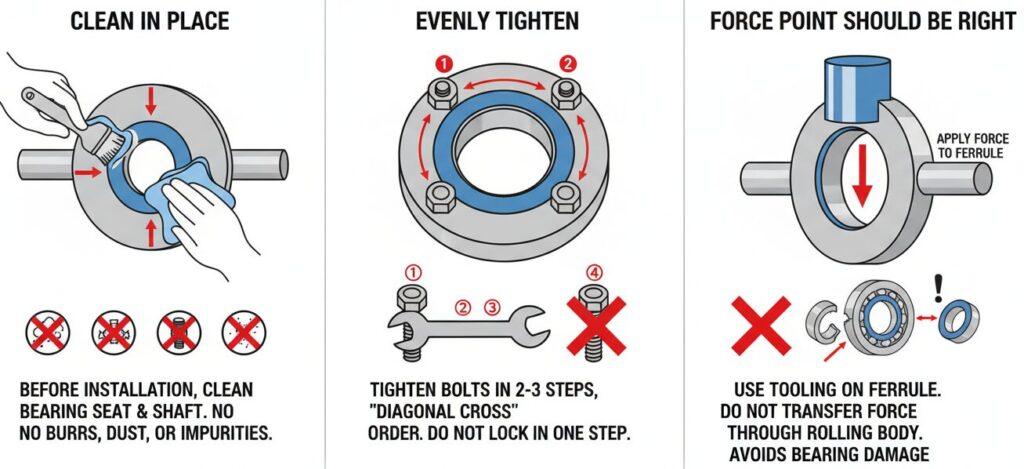 CLEAN IN PLACE

BEFORE INSTALLATION, CLEAN BEARING SEAT & SHAFT. NO NO BURRS, DUST, OR IMPURITIES.

EVENLY TIGHTEN

1 2

① ② ③ ④

TIGHTEN BOLTS IN 2-3 STEPS, "DIAGONAL CROSS" ORDER. DO NOT LOCK IN ONE STEP.

FORCE POINT SHOULD BE RIGHT

APPLY FORCE TO FERRULE

!

USE TOOLING ON FERRULE. DO NOT TRANSFER FORCE THROUGH ROLLING BODY. AVOIDS BEARING DAMAGE